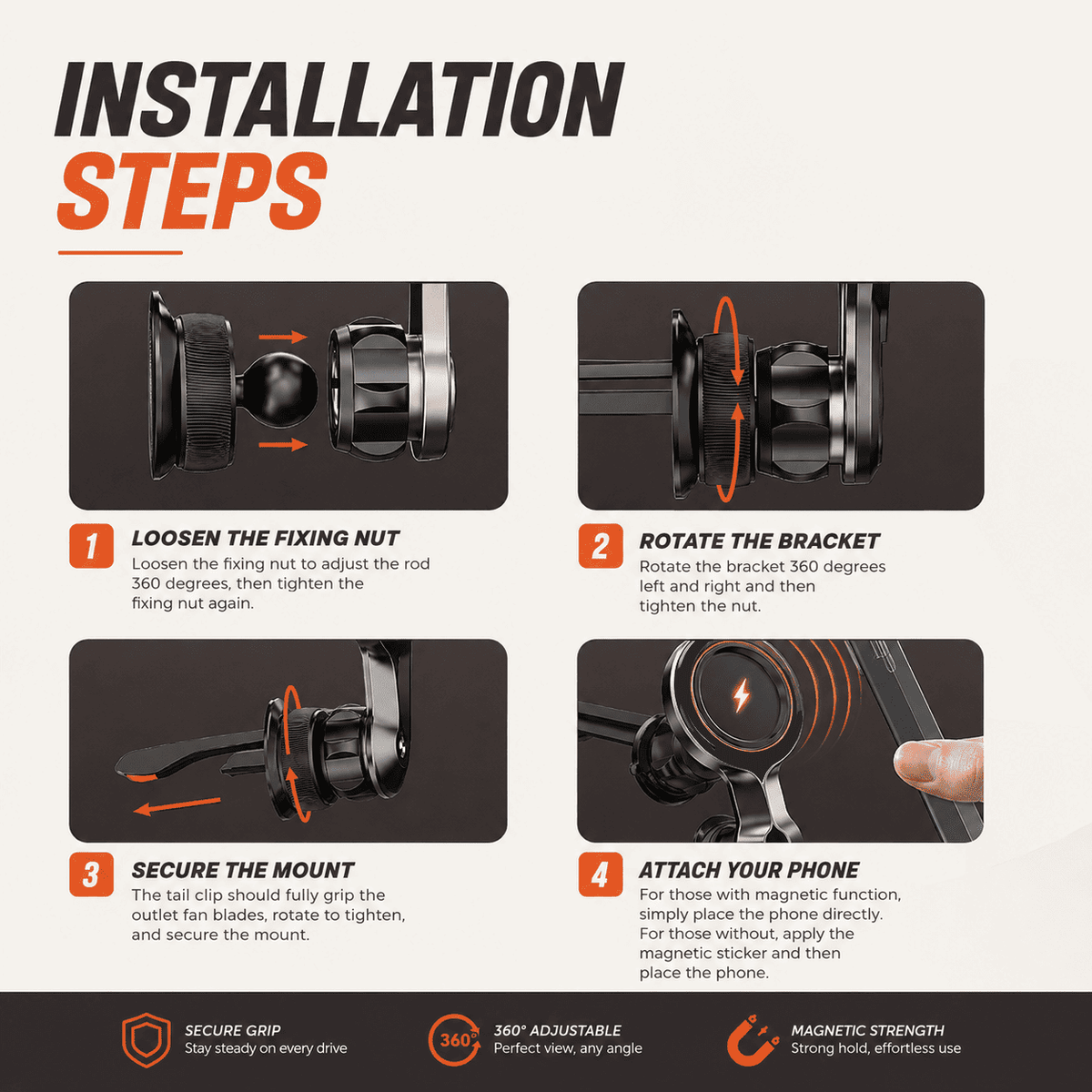 INSTALLATION STEPS

1 LOOSEN THE FIXING NUT
Loosen the fixing nut to adjust the rod 360 degrees, then tighten the fixing nut again.

2 ROTATE THE BRACKET
Rotate the bracket 360 degrees left and right and then tighten the nut.

3 SECURE THE MOUNT
The tail clip should fully grip the outlet fan blades, rotate to tighten, and secure the mount.

4 ATTACH YOUR PHONE
For those with magnetic function, simply place the phone directly. For those without, apply the magnetic sticker and then place the phone.

SECURE GRIP
Stay steady on every drive

360°
360° ADJUSTABLE
Perfect view, any angle

MAGNETIC STRENGTH
Strong hold, effortless use