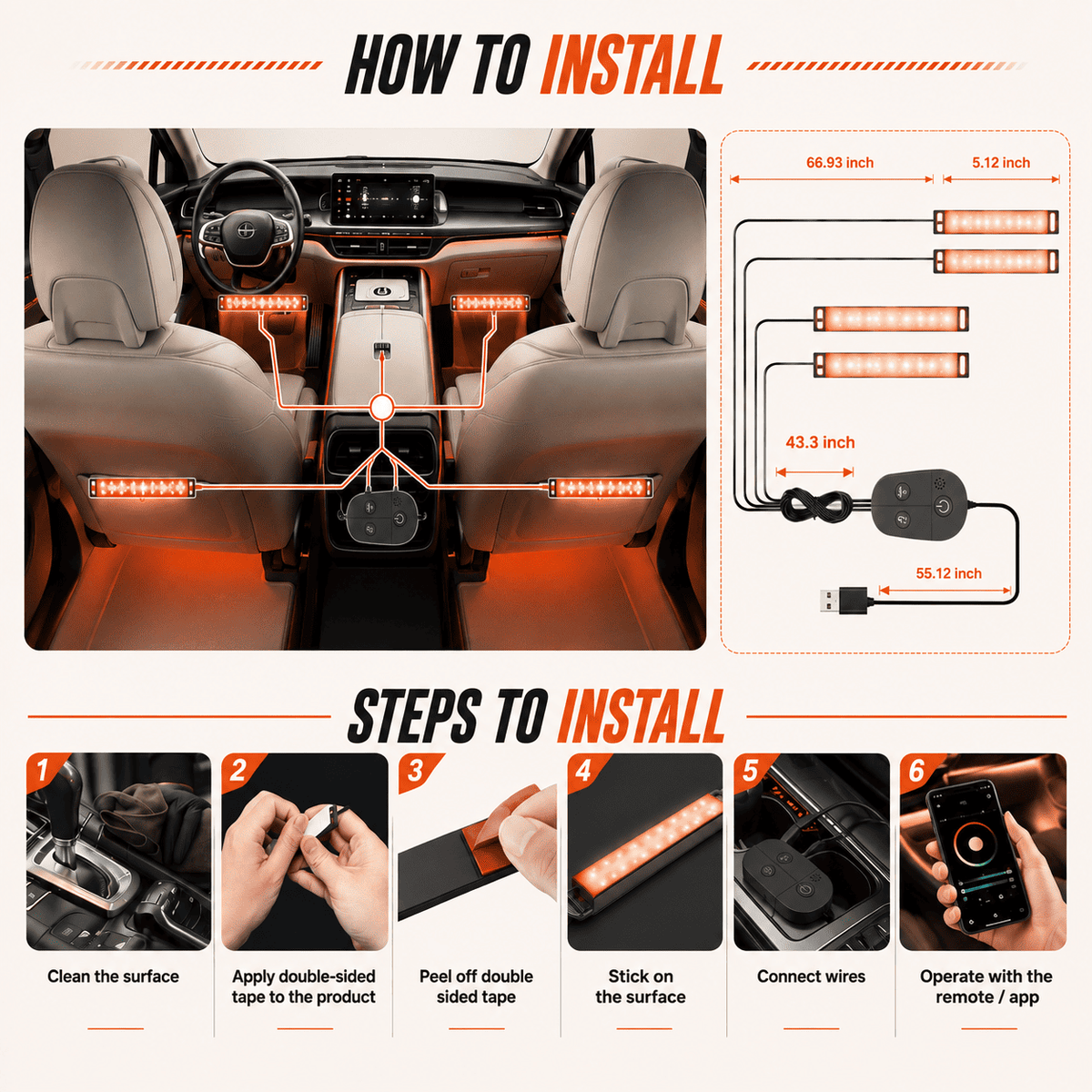 HOW TO INSTALL

66.93 inch

5.12 inch

43.3 inch

55.12 inch

STEPS TO INSTALL

1
Clean the surface

2
Apply double-sided tape to the product

3
Peel off double sided tape

4
Stick on the surface

5
Connect wires

6
Operate with the remote / app